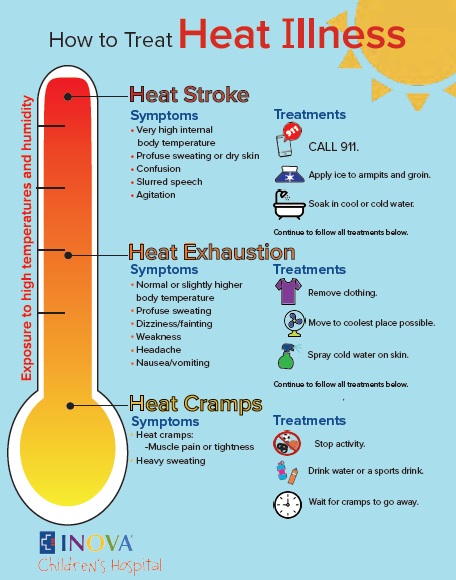 How to Treat Heat Illness

Exposure to high temperatures and humidity

Heat Stroke

Symptoms
• Very high internal body temperature
• Profuse sweating or dry skin
• Confusion
• Slurred speech
• Agitation

Treatments
911
CALL 911.
Apply ice to armpits and groin.
Soak in cool or cold water.
Continue to follow all treatments below.

Heat Exhaustion

Symptoms
• Normal or slightly higher body temperature
• Profuse sweating
• Dizziness/fainting
• Weakness
• Headache
• Nausea/vomiting

Treatments
Remove clothing.
Move to coolest place possible.
Spray cold water on skin.
Continue to follow all treatments below.

Heat Cramps

Symptoms
• Heat cramps:
-Muscle pain or tightness
• Heavy sweating

Treatments
Stop activity.
Drink water or a sports drink.
Wait for cramps to go away.

INOVA
Children's Hospital